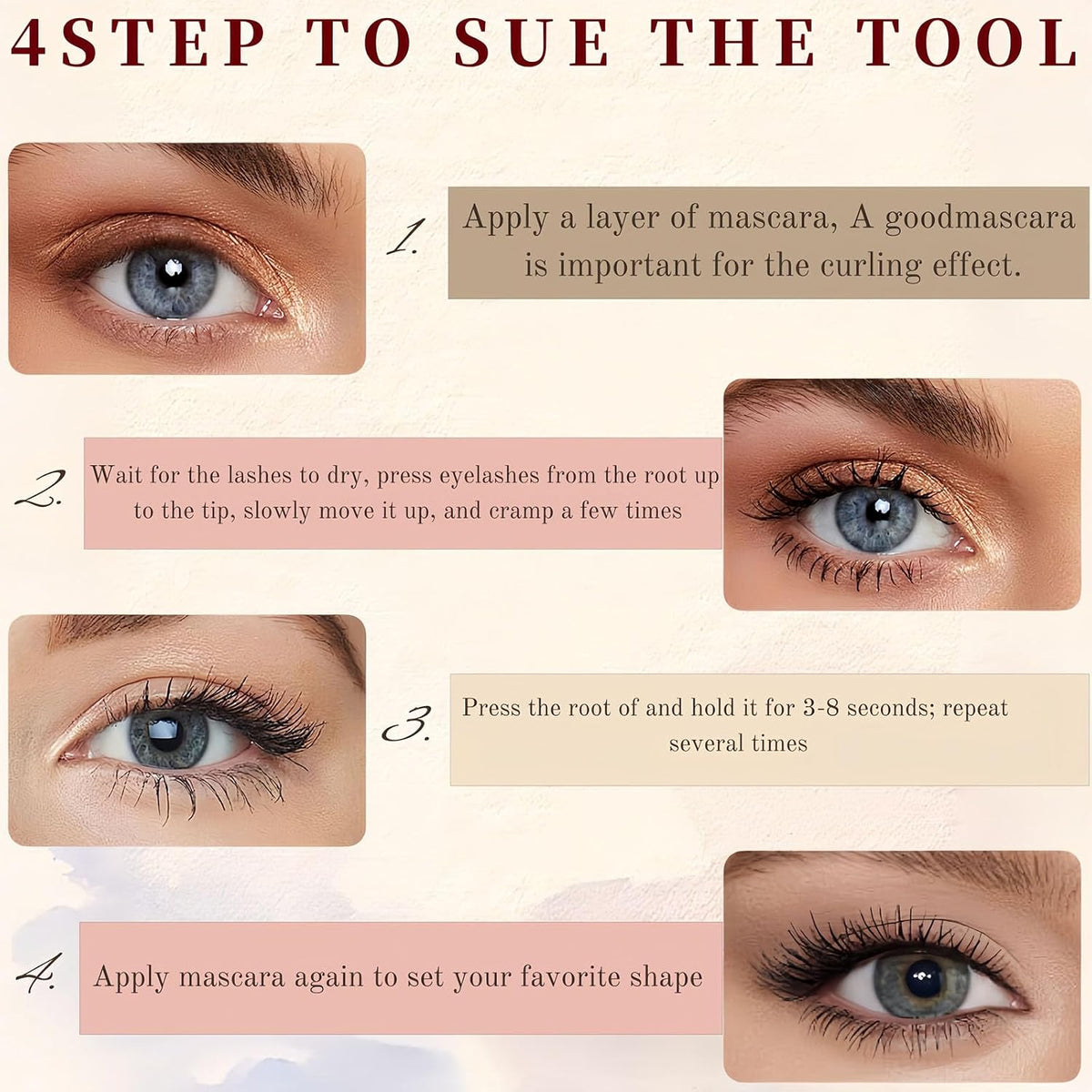 4STEP TO SUE THE TOOL

1. Apply a layer of mascara, A goodmascara is important for the curling effect.

2. Wait for the lashes to dry, press eyelashes from the root up to the tip, slowly move it up, and cramp a few times

3. Press the root of and hold it for 3-8 seconds; repeat several times

4. Apply mascara again to set your favorite shape