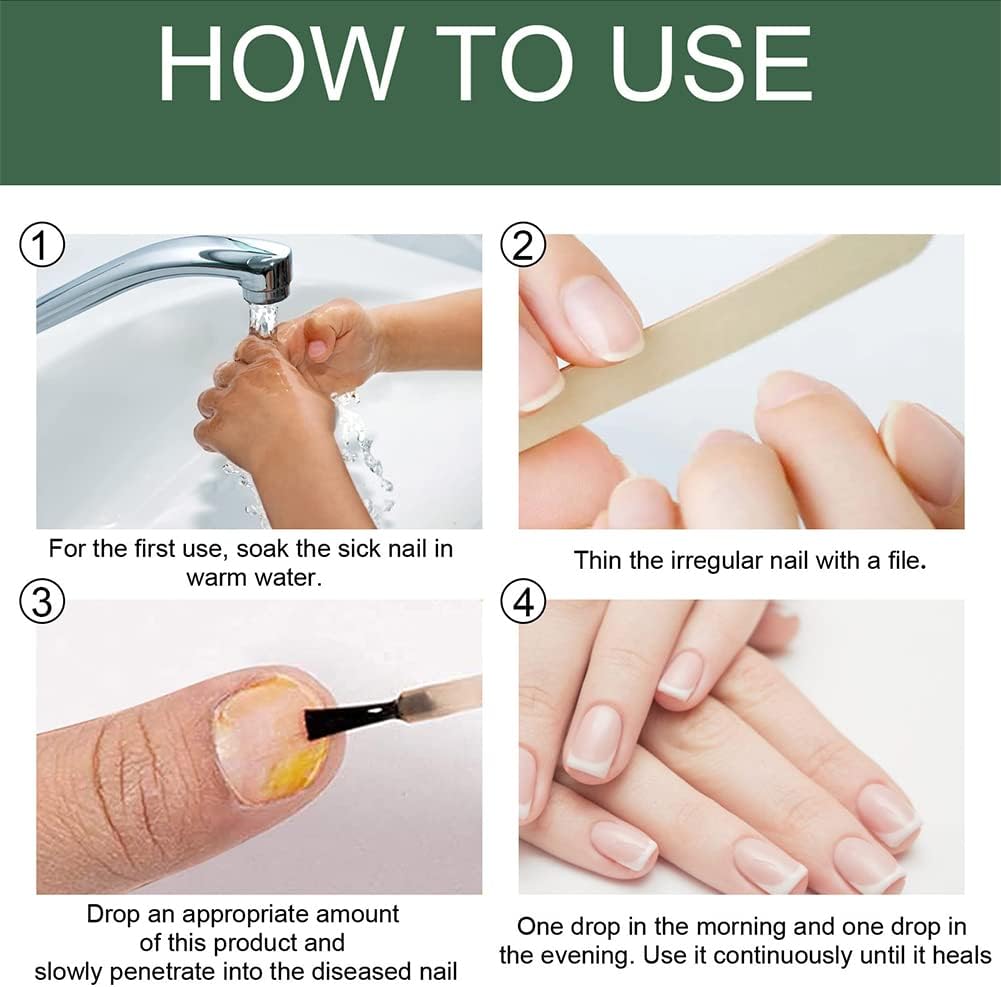 HOW TO USE

①

For the first use, soak the sick nail in warm water.

②

Thin the irregular nail with a file.

③

Drop an appropriate amount of this product and slowly penetrate into the diseased nail

④

One drop in the morning and one drop in the evening. Use it continuously until it heals